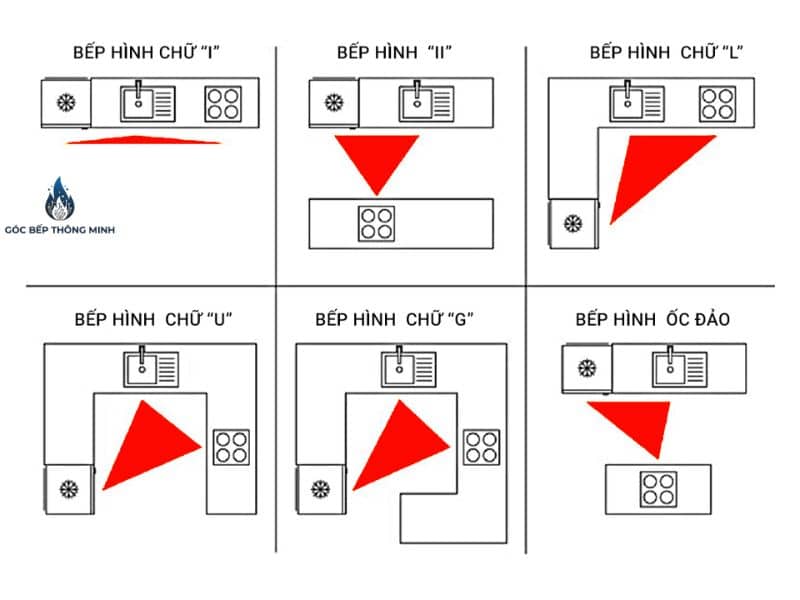 BẾP HÌNH CHỮ "I"

BẾP HÌNH "II"

BẾP HÌNH CHỮ "L"

GÓC BẾP THÔNG MINH

BẾP HÌNH CHỮ "U"

BẾP HÌNH CHỮ "G"

BẾP HÌNH ỐC ĐẢO